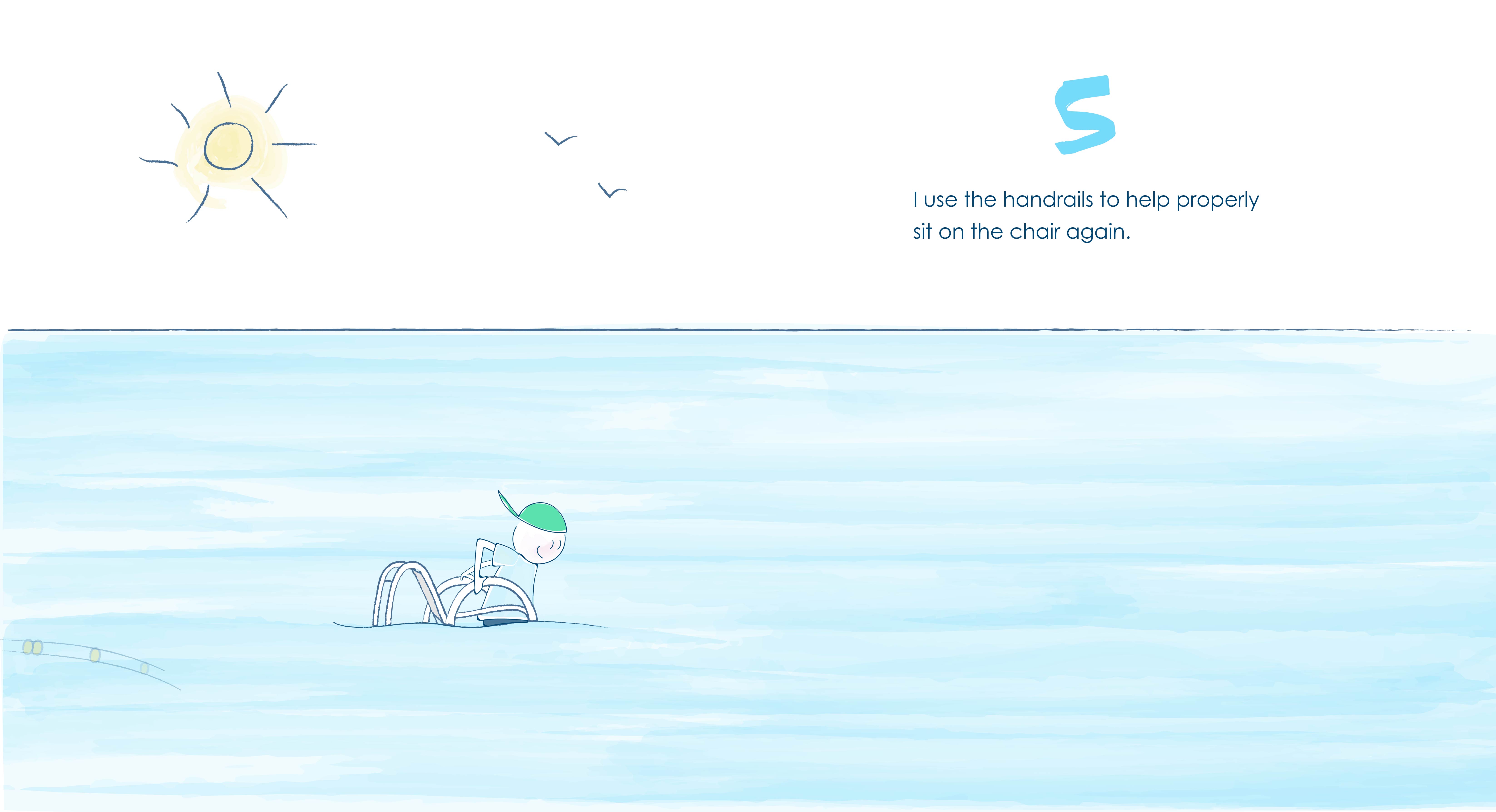 5

I use the handrails to help properly sit on the chair again.