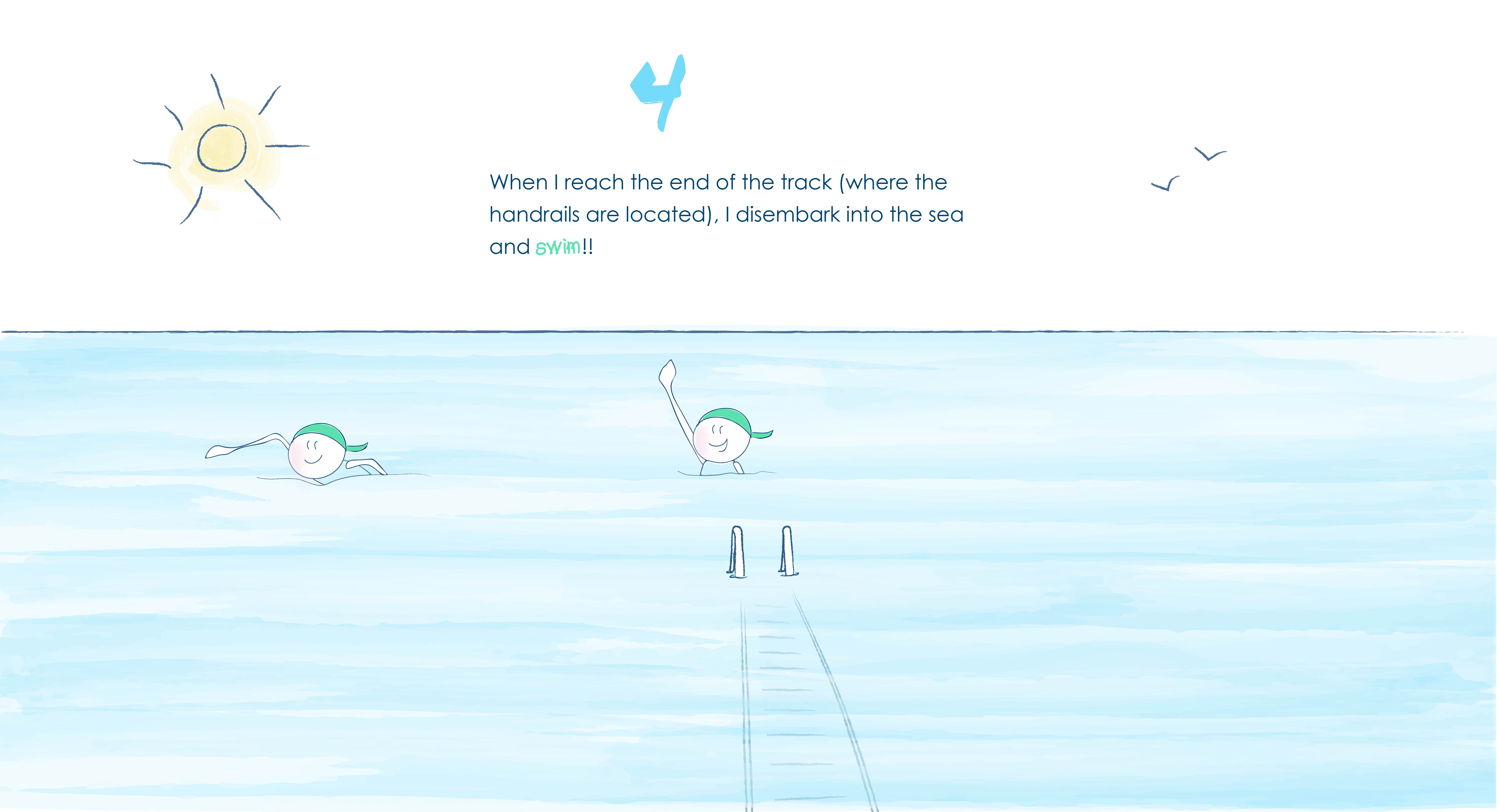 4

When I reach the end of the track (where the handrails are located), I disembark into the sea and swim!!