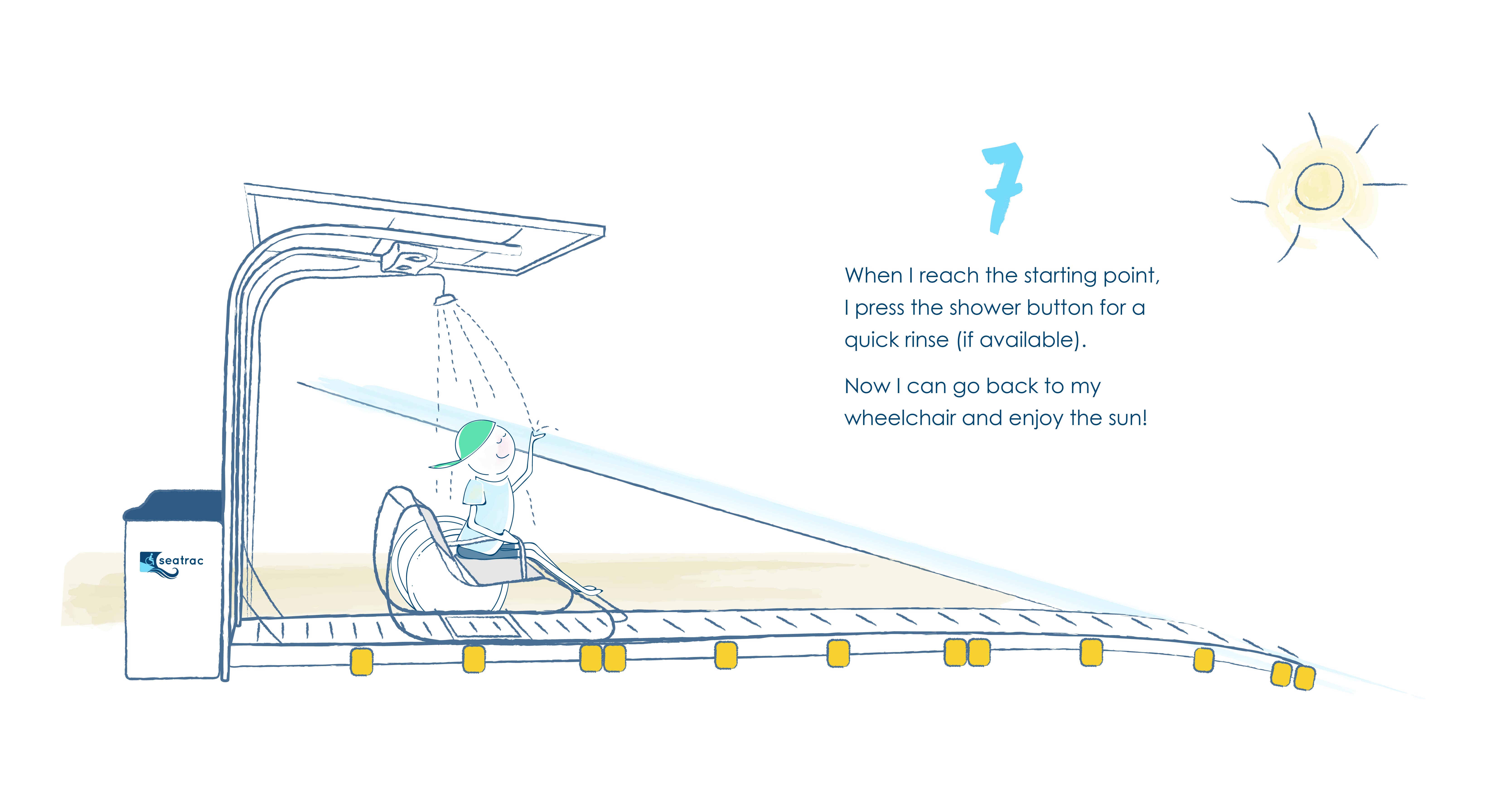 7

When I reach the starting point, I press the shower button for a quick rinse (if available).

Now I can go back to my wheelchair and enjoy the sun!

seatrac