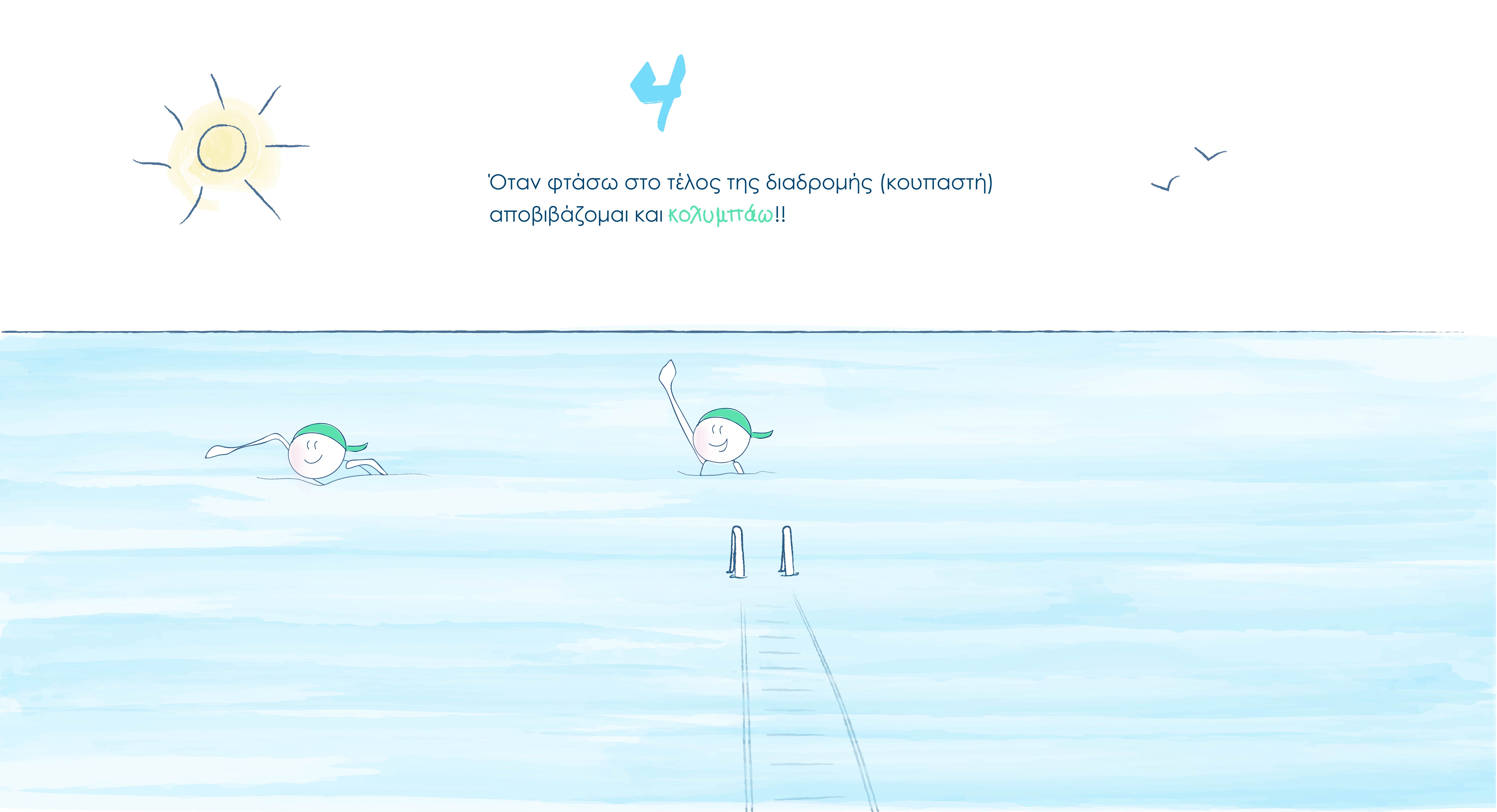 4

Όταν φτάσω στο τέλος της διαδρομής (κουπαστή) αποβιβάζομαι και κολυμπάω!!