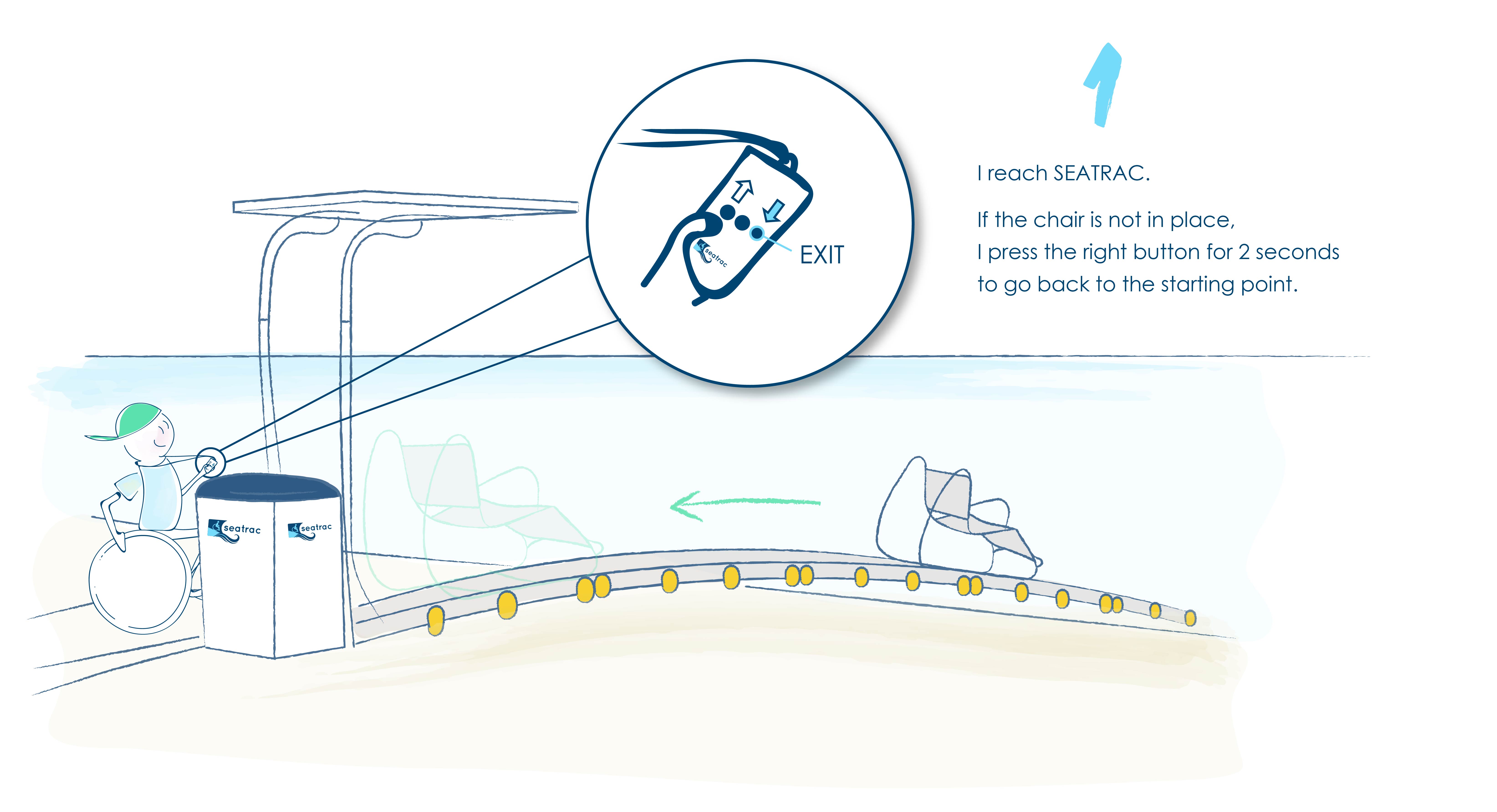 1

I reach SEATRAC.

If the chair is not in place,
I press the right button for 2 seconds
to go back to the starting point.

seatrac

EXIT

seatrac

seatrac