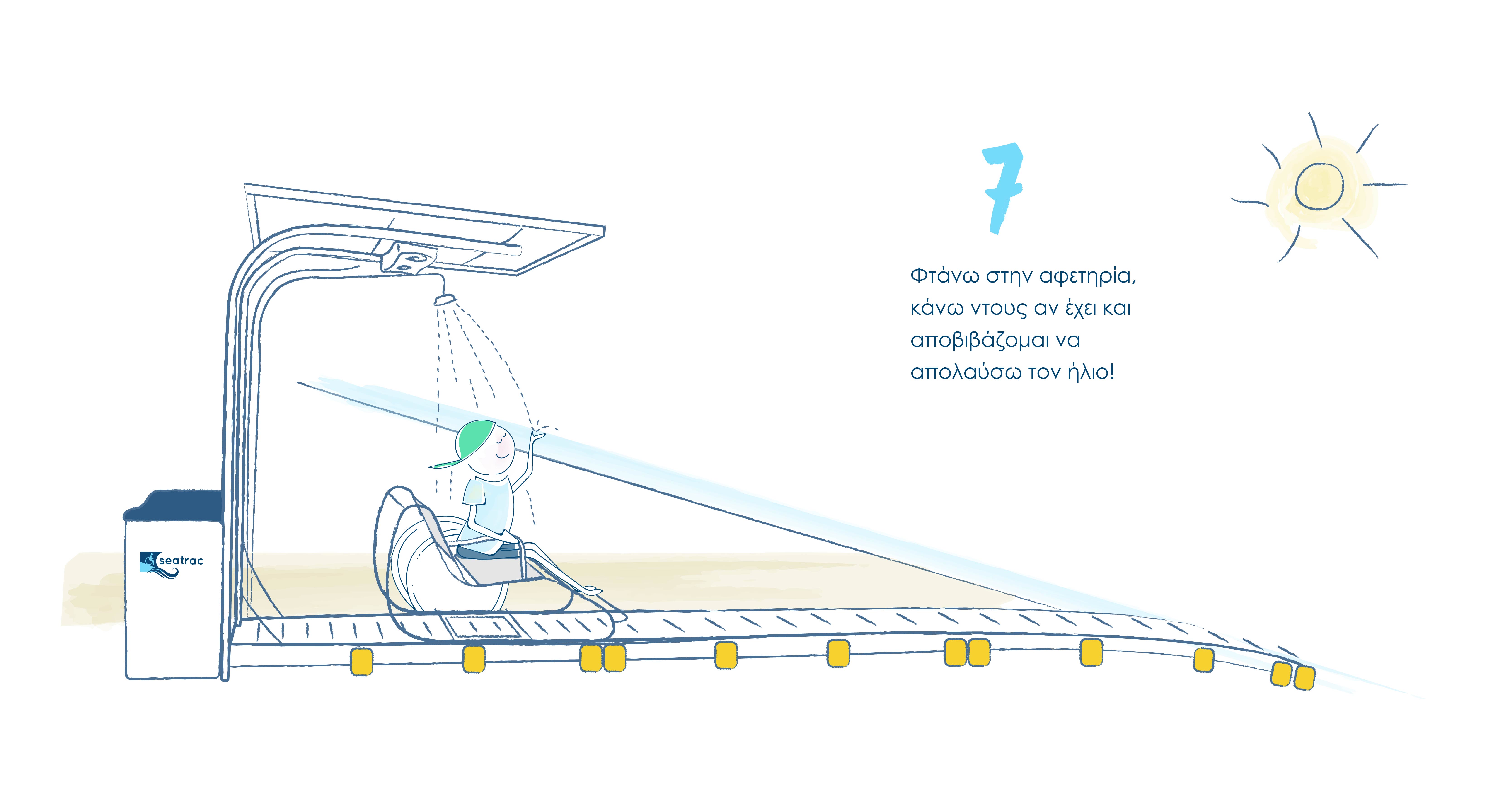 7

Φτάνω στην αφετηρία, κάνω ντους αν έχει και αποβιβάζομαι να απολαύσω τον ήλιο!

seatrac