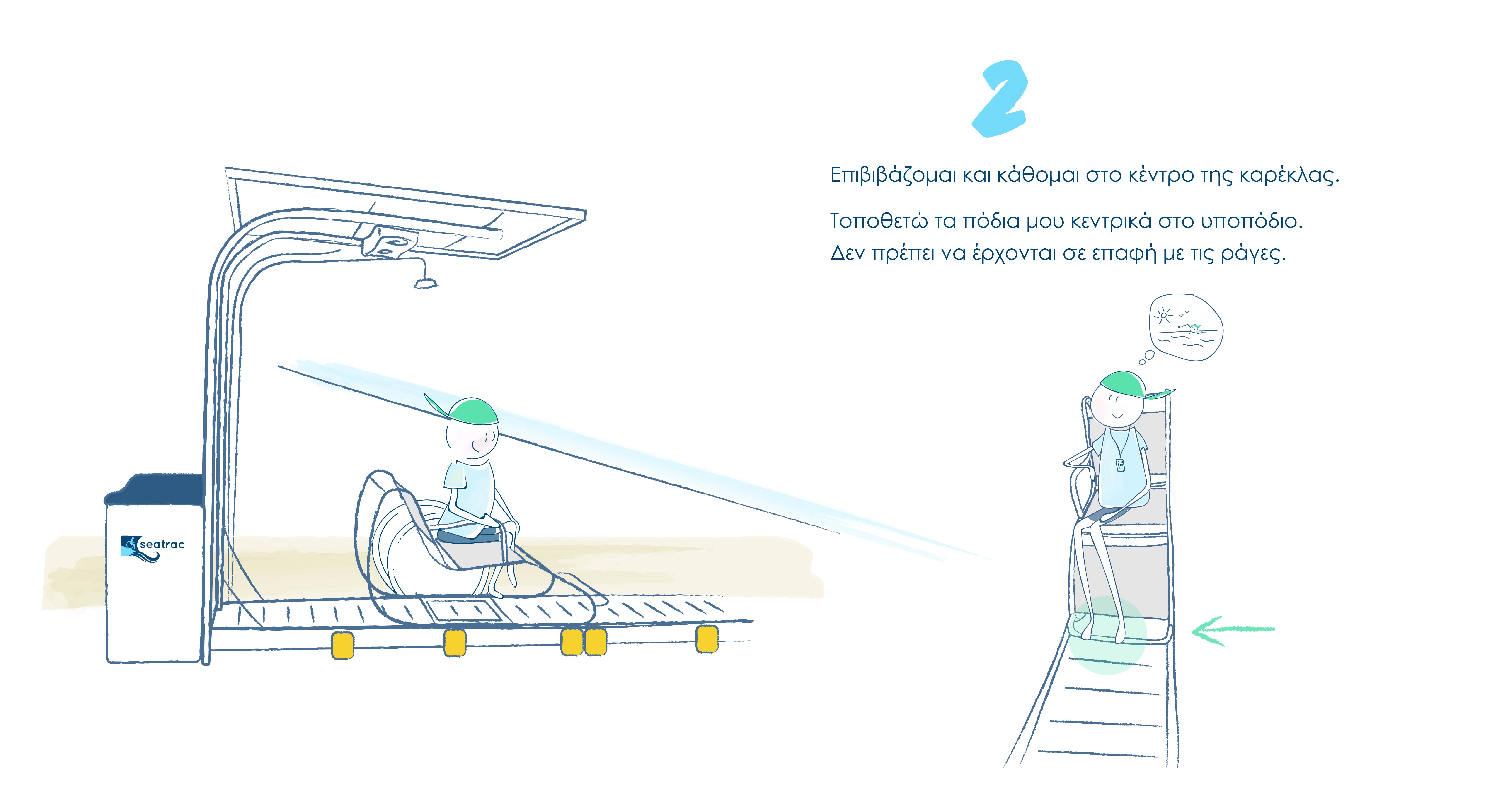 2

Επιβιβάζομαι και κάθομαι στο κέντρο της καρέκλας.

Τοποθετώ τα πόδια μου κεντρικά στο υποπόδιο.
Δεν πρέπει να έρχονται σε επαφή με τις ράγες.

seatrac