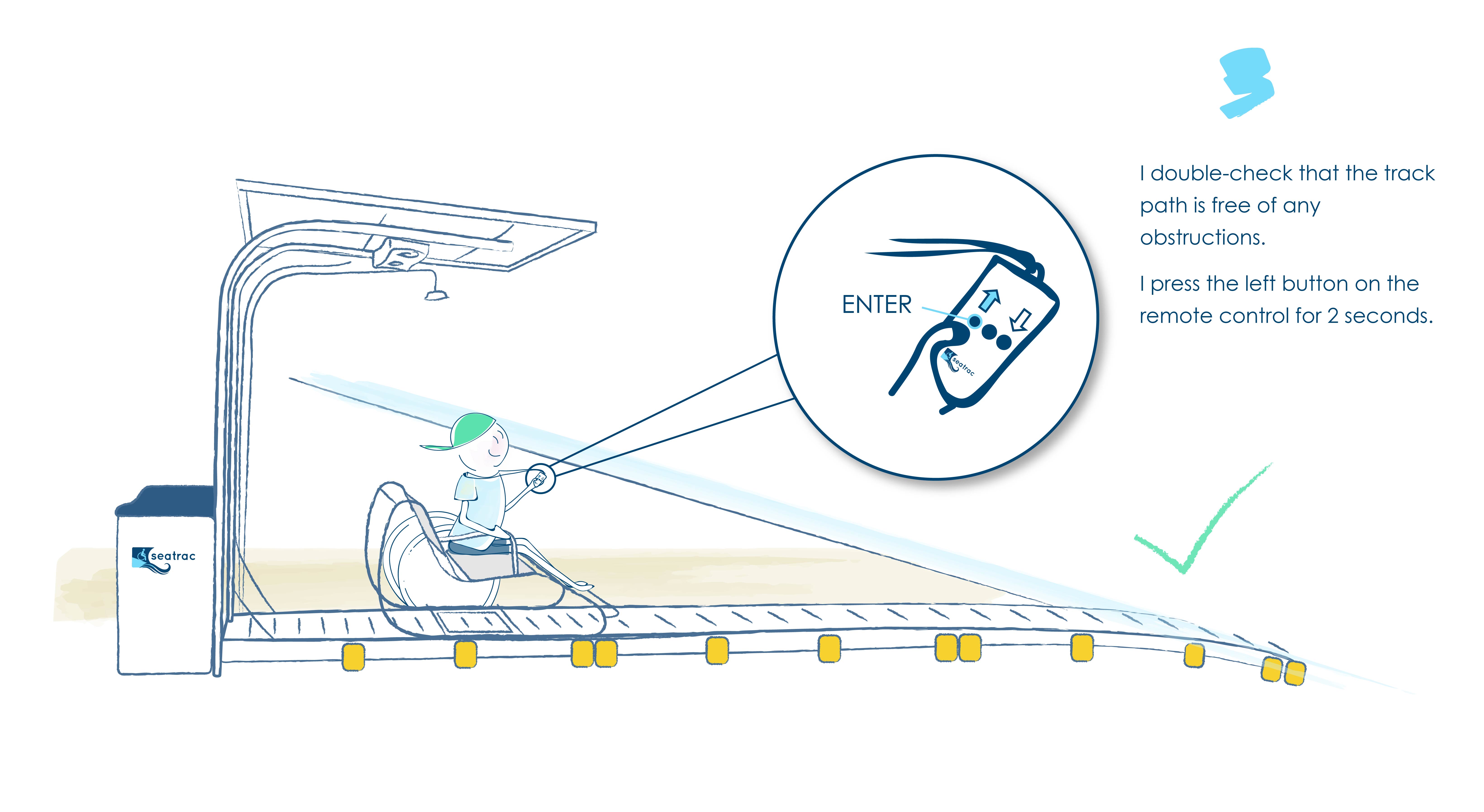 3

I double-check that the track path is free of any obstructions.

I press the left button on the remote control for 2 seconds.

ENTER

seatrac

seatrac