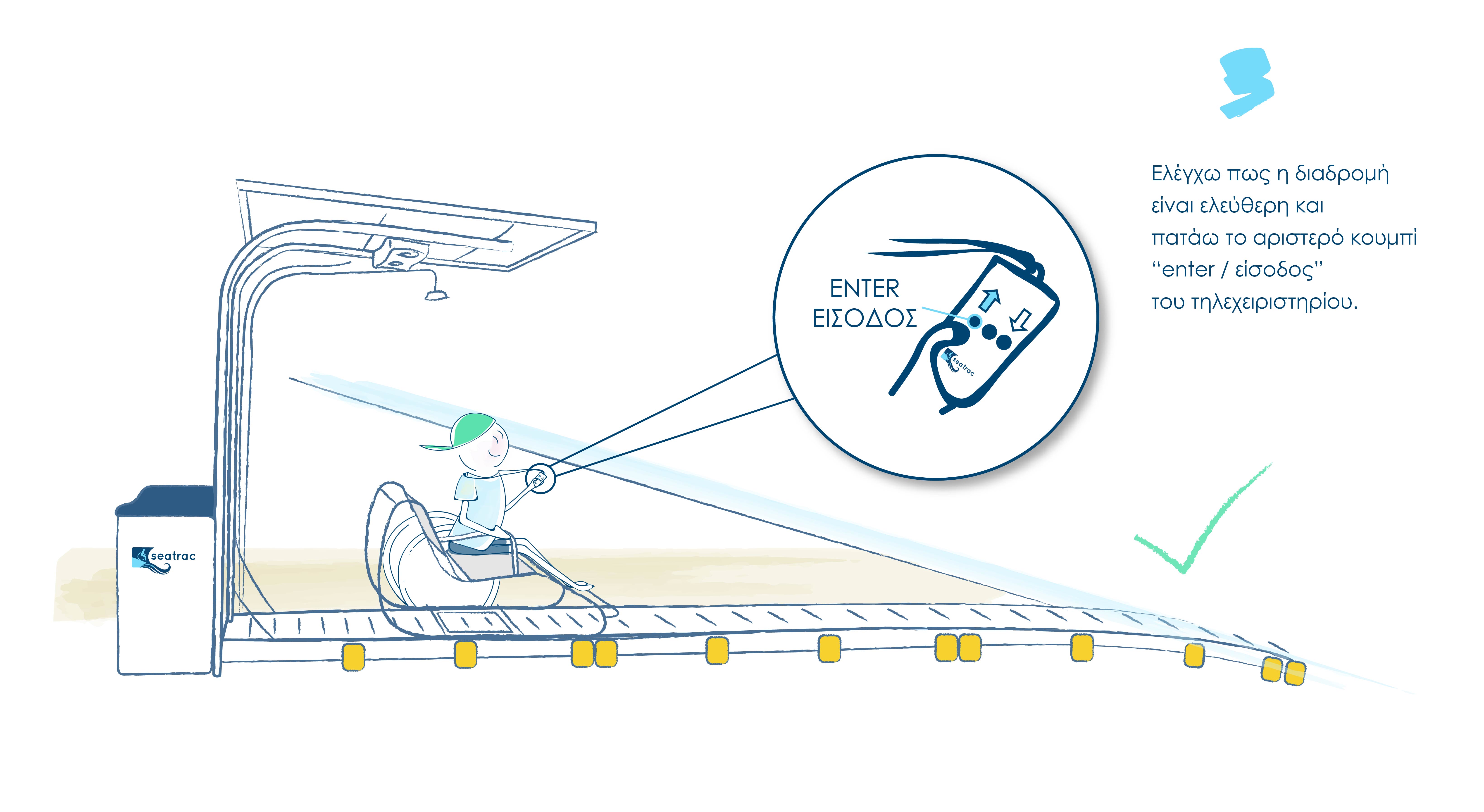 3

Ελέγχω πως η διαδρομή είναι ελεύθερη και πατάω το αριστερό κουμπί “enter / είσοδος” του τηλεχειριστηρίου.

ENTER
ΕΙΣΟΔΟΣ

seatrac

seatrac