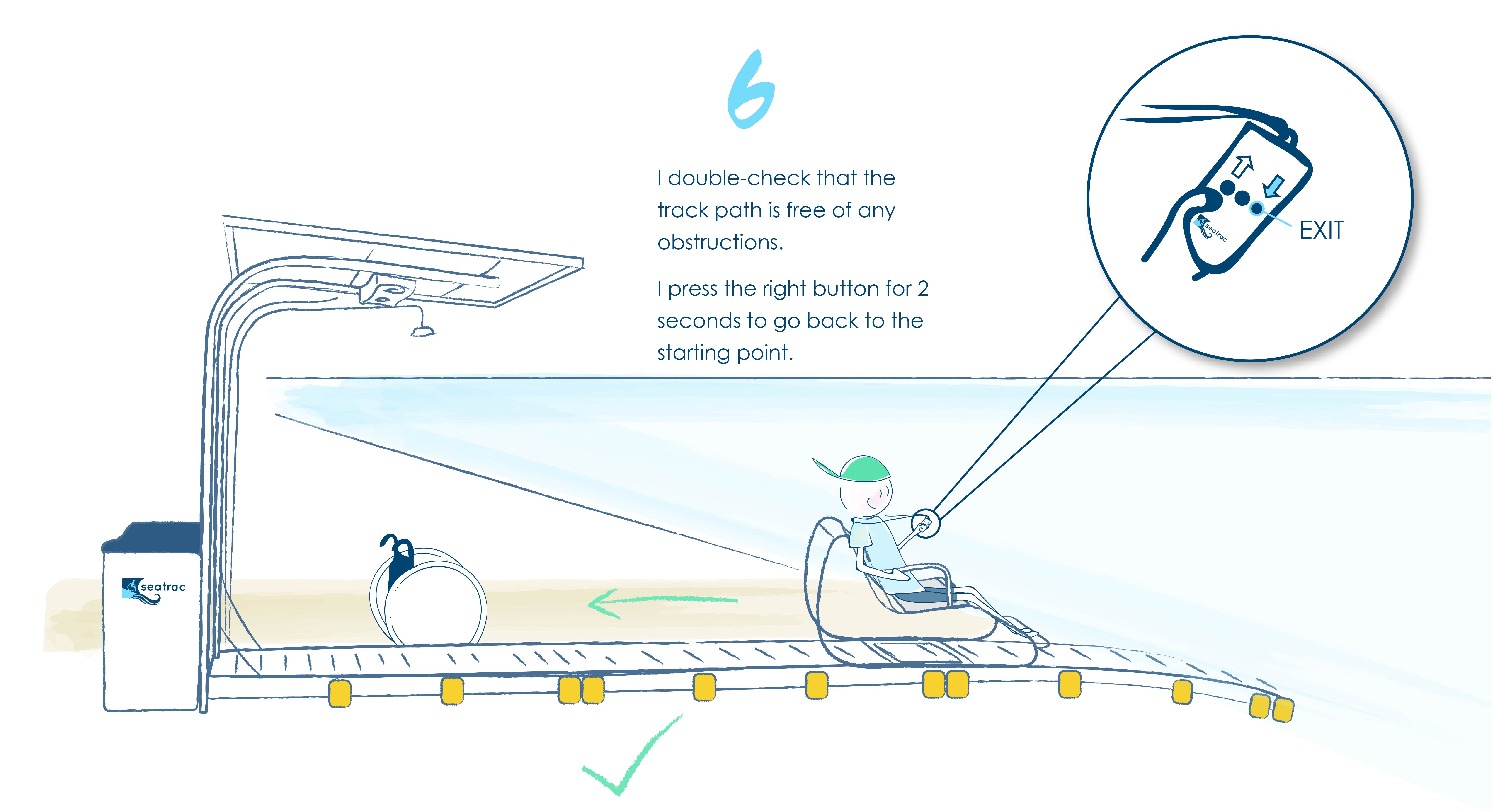 6

I double-check that the track path is free of any obstructions.

I press the right button for 2 seconds to go back to the starting point.

seatrac

EXIT

seatrac