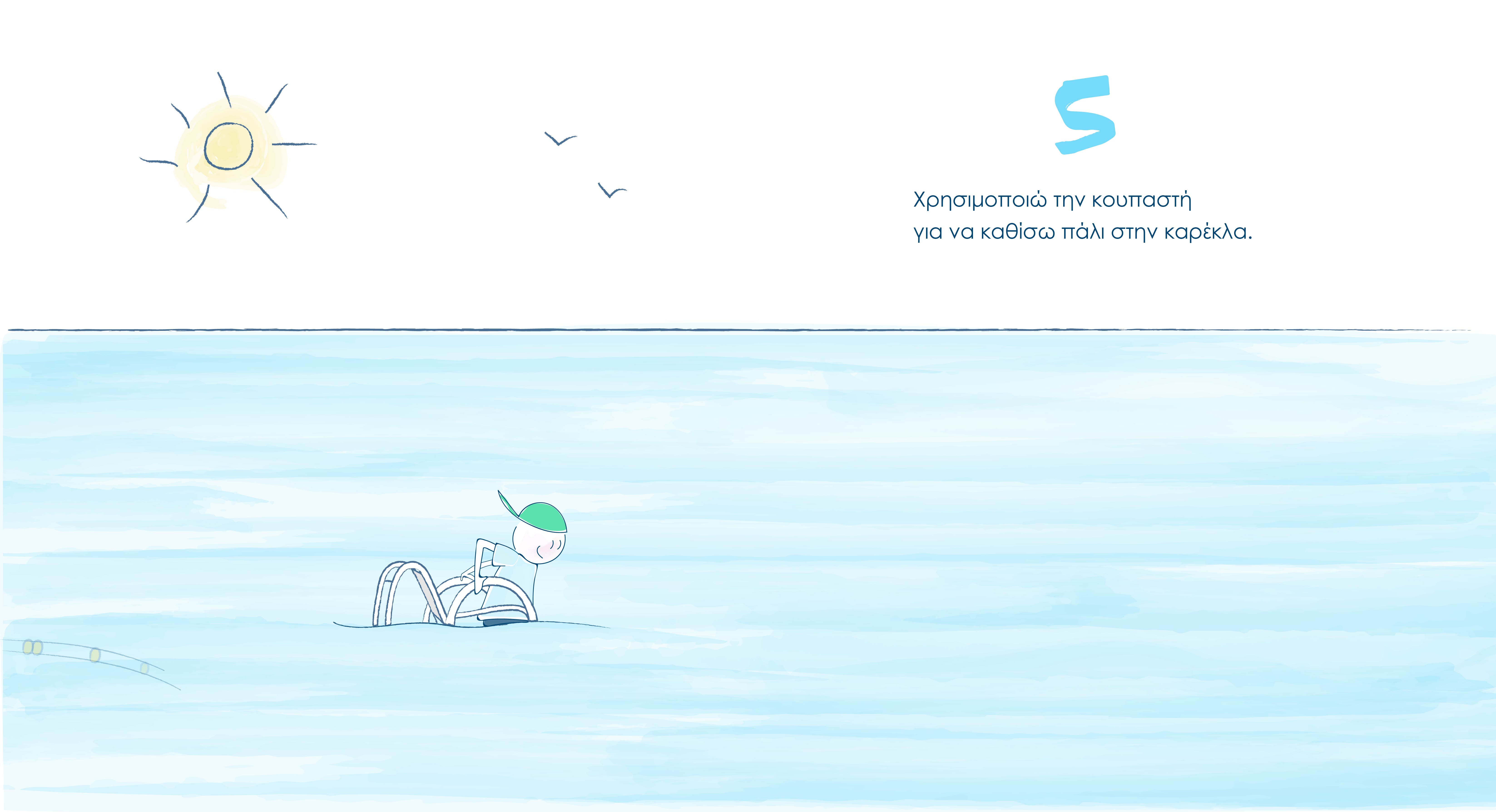 5

Χρησιμοποιώ την κουπαστή
για να καθίσω πάλι στην καρέκλα.